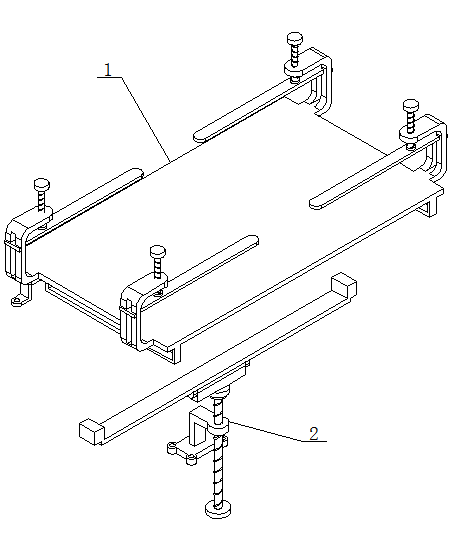 1

2