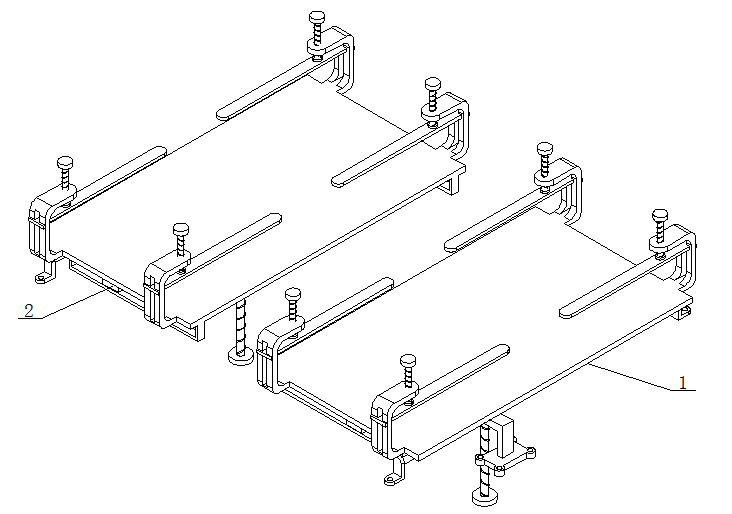 2

1