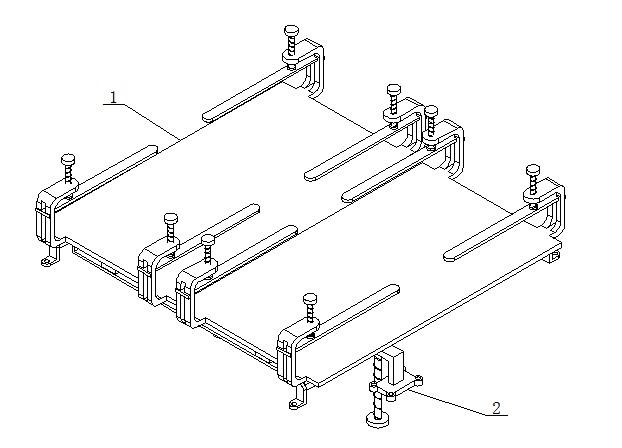 1

2