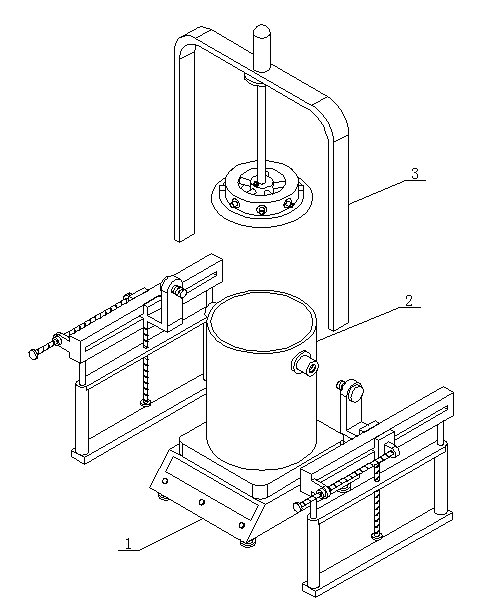 3

2

1