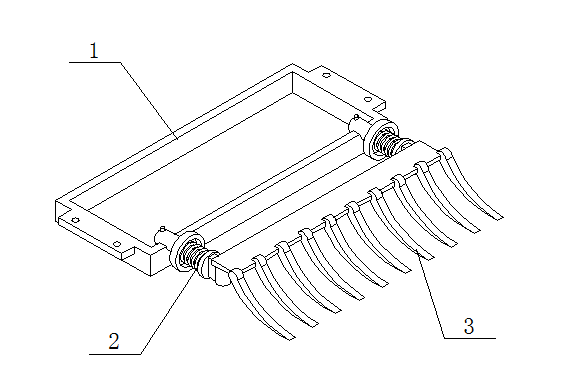 1
2
3