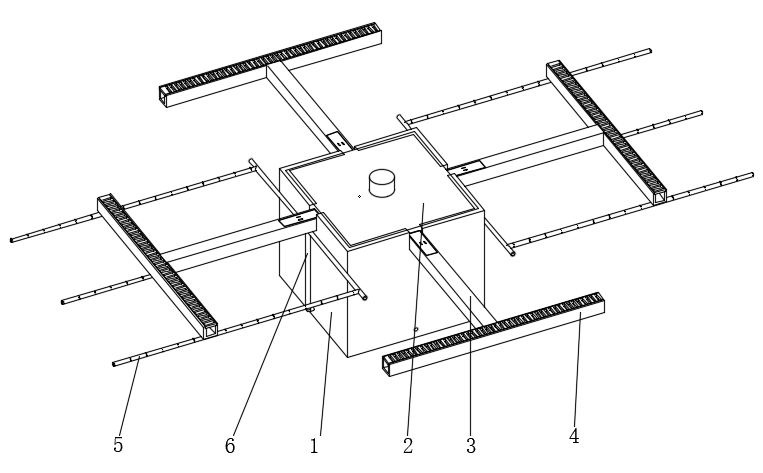 5 6 1 2 3 4