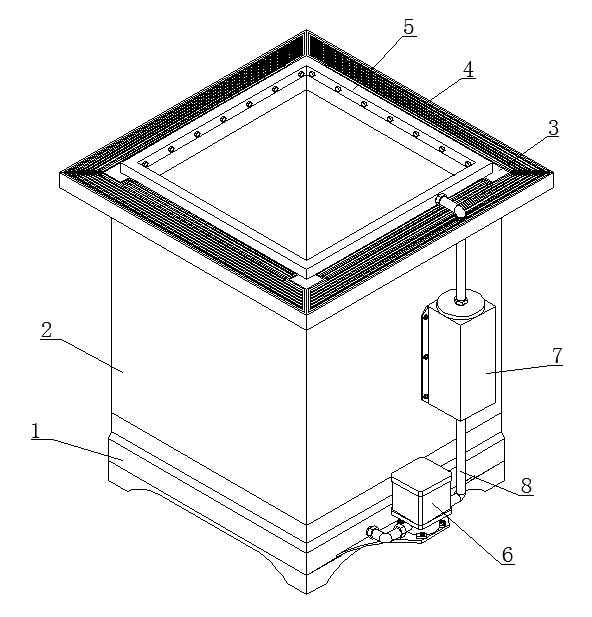 5
4
3
2
7
1
8
6