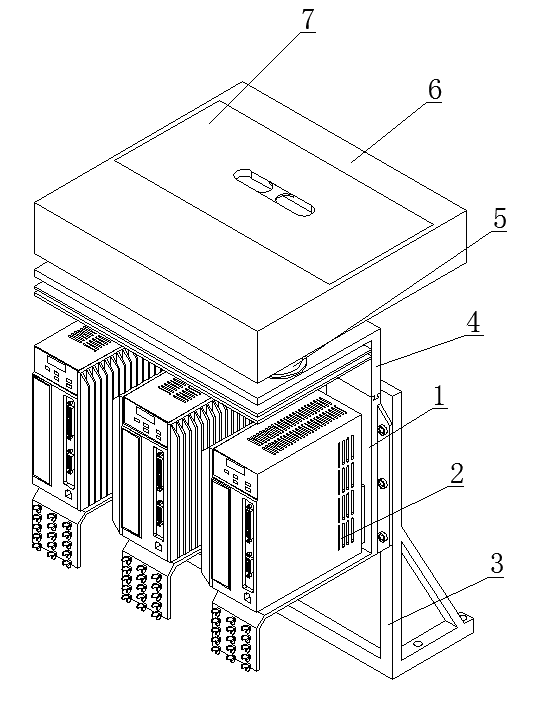 7
6
5
4
1
2
3