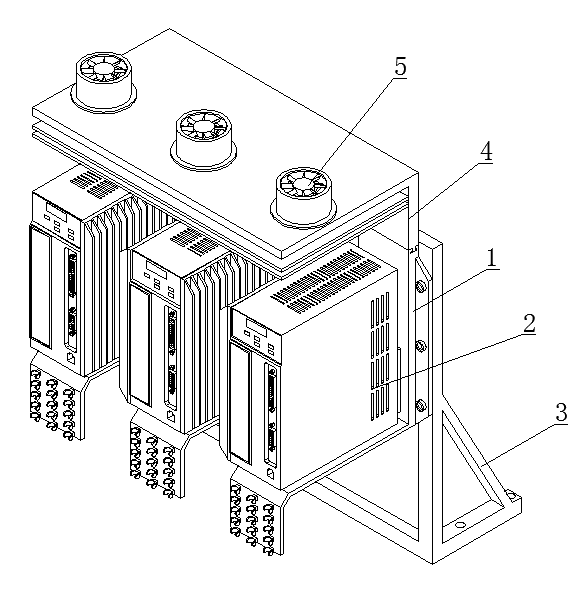 5
4
1
2
3