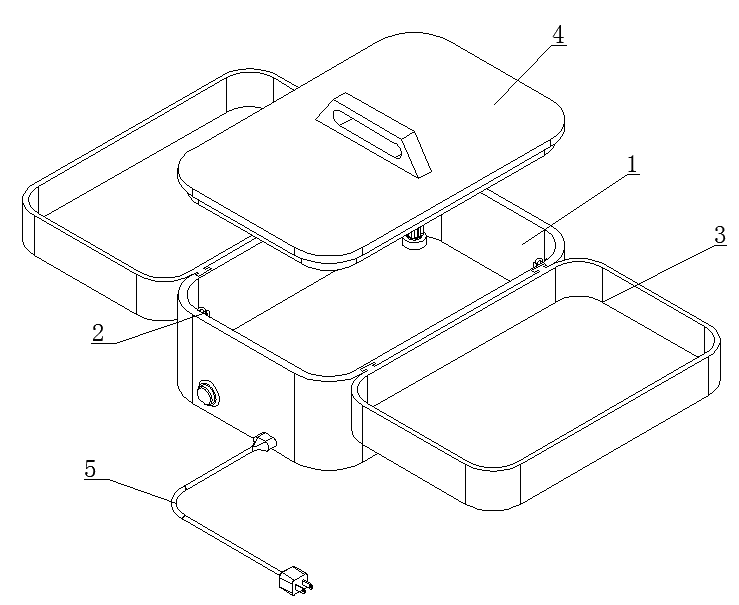 4
1
3
2
5