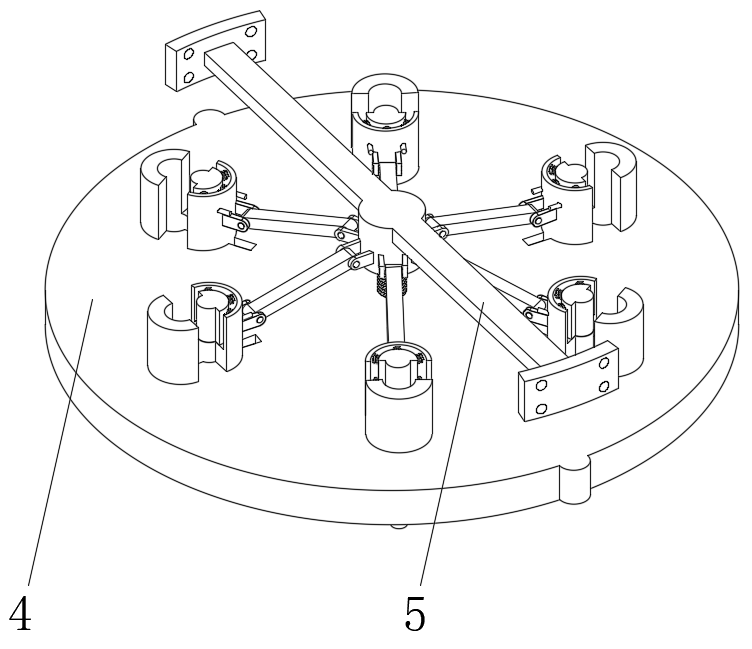 4
5