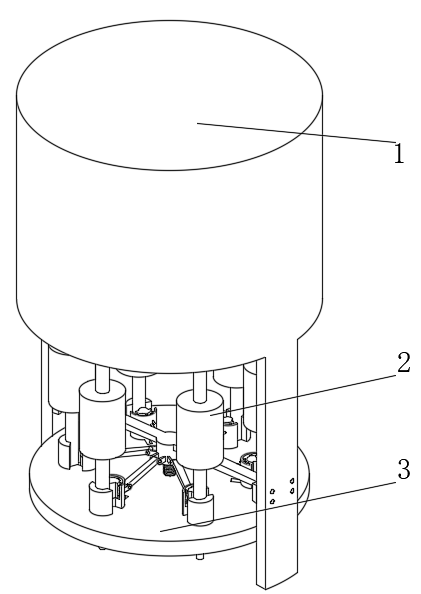 1
2
3