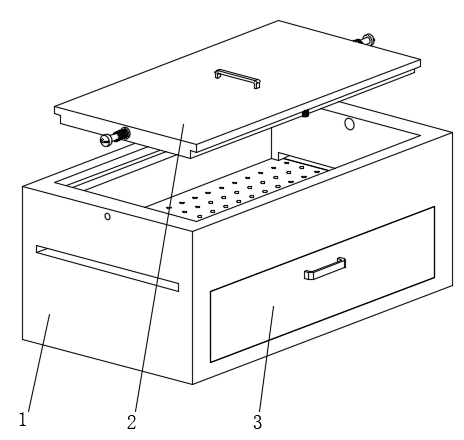 1
2
3