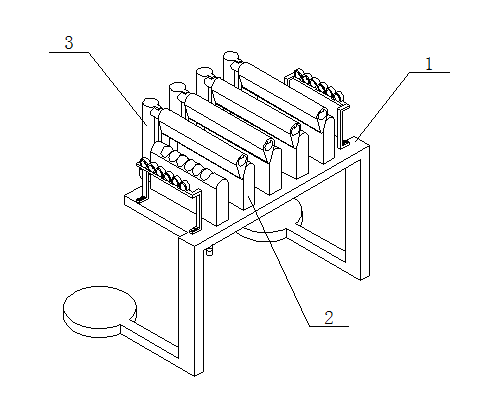 3
1
2