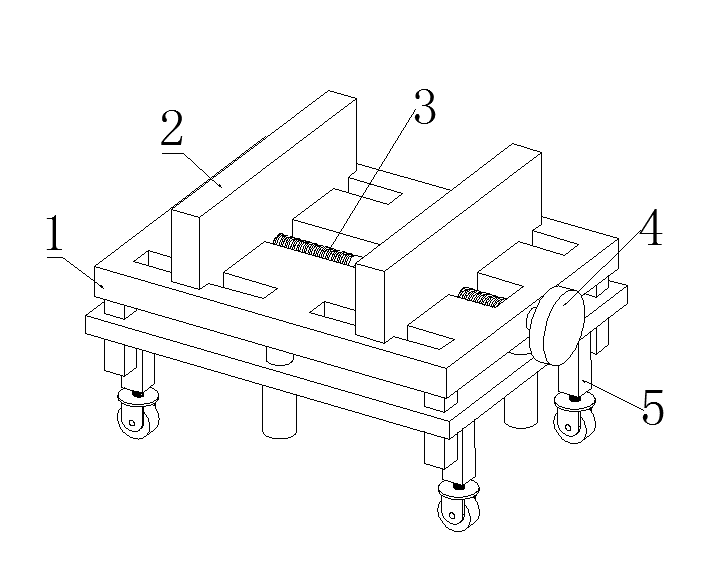 2
3
1
4
5