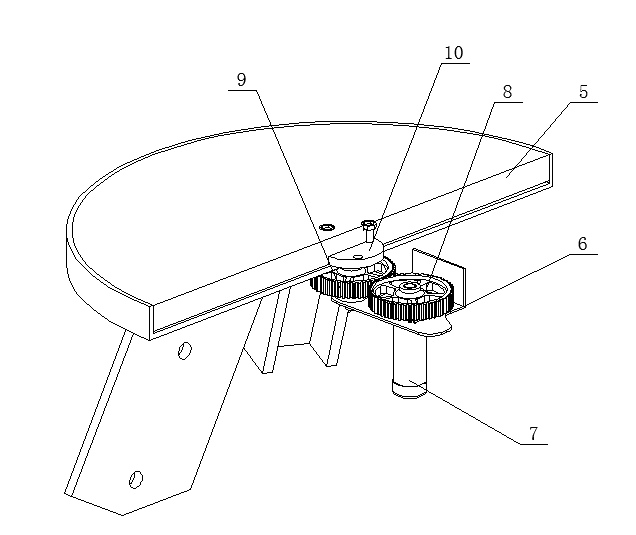 10
9
8
5
6
7