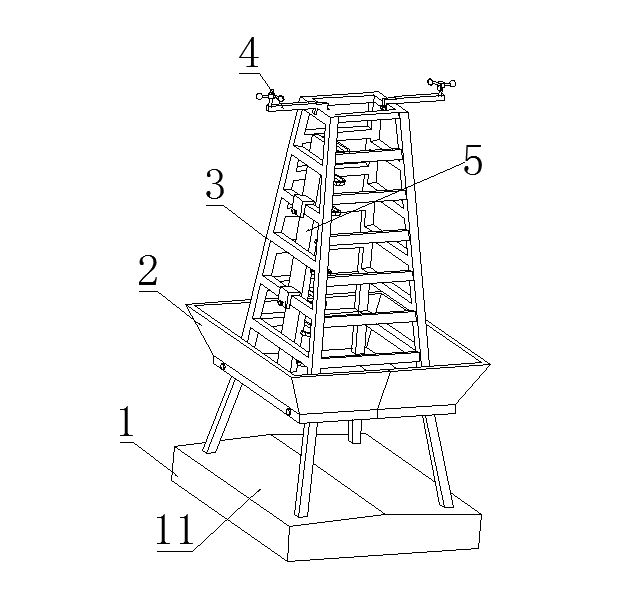 4
5
3
2
1
11