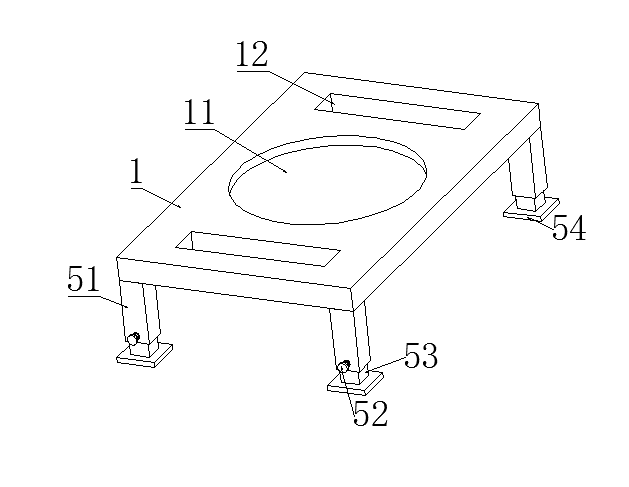 12
11
1
54
51
53
52