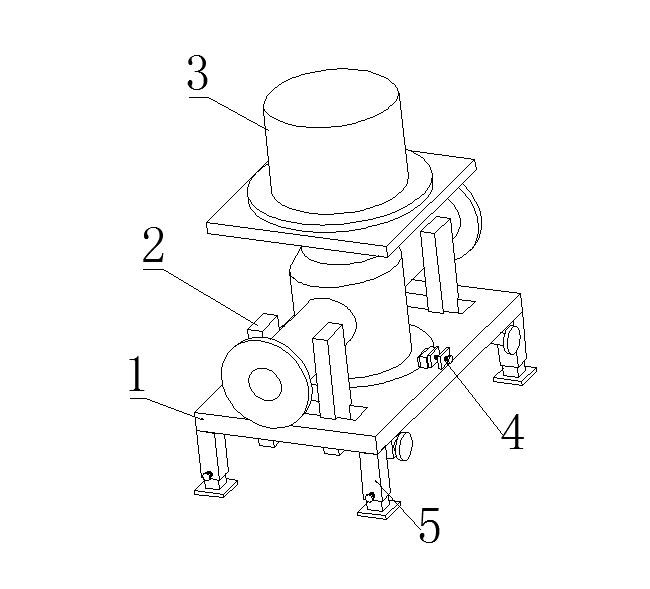 3
2
1
4
5