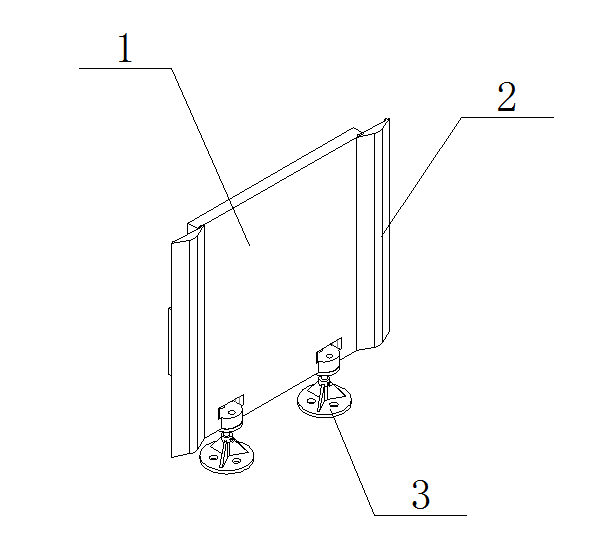 1
2
3