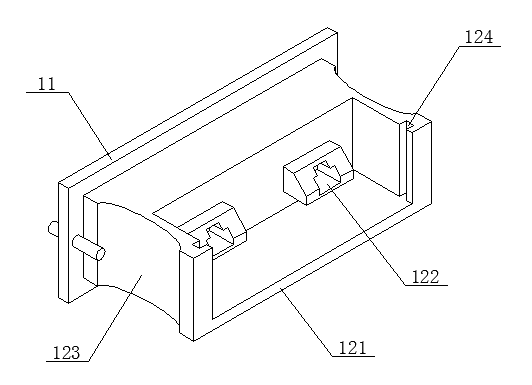 124

11

122

123

121