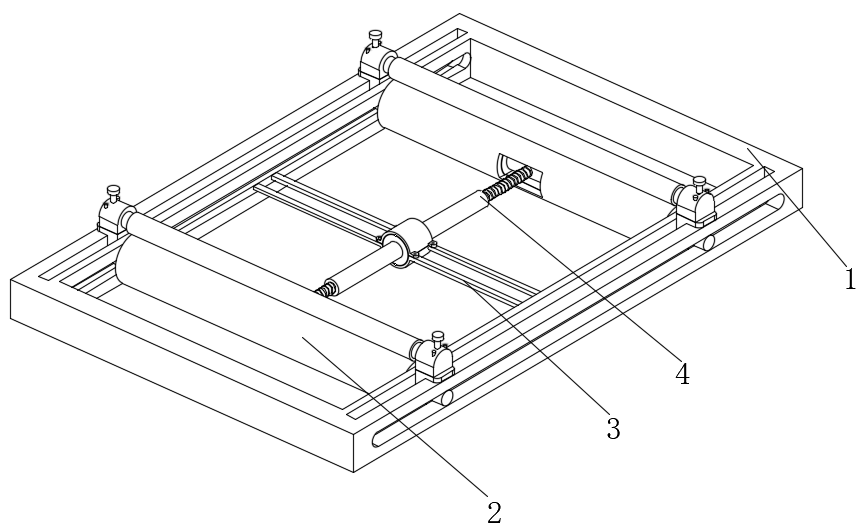 1
4
3
2