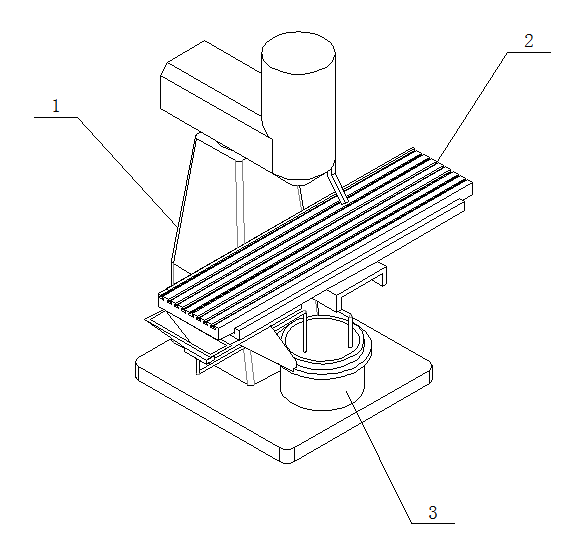 2
1
3