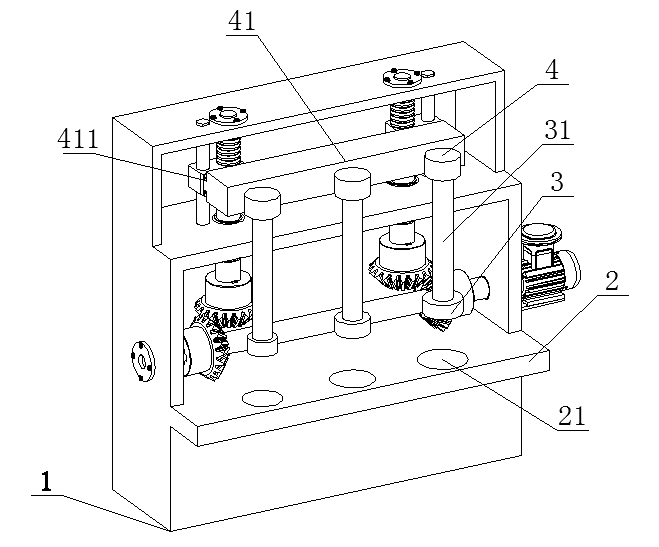 41
4
411
31
3
2
21
1