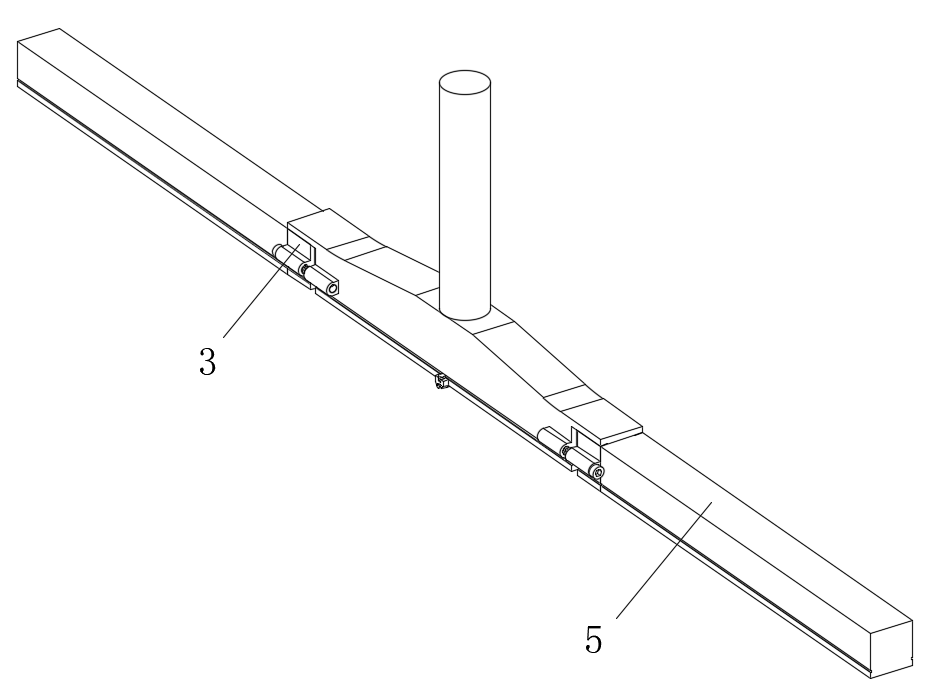 3

5