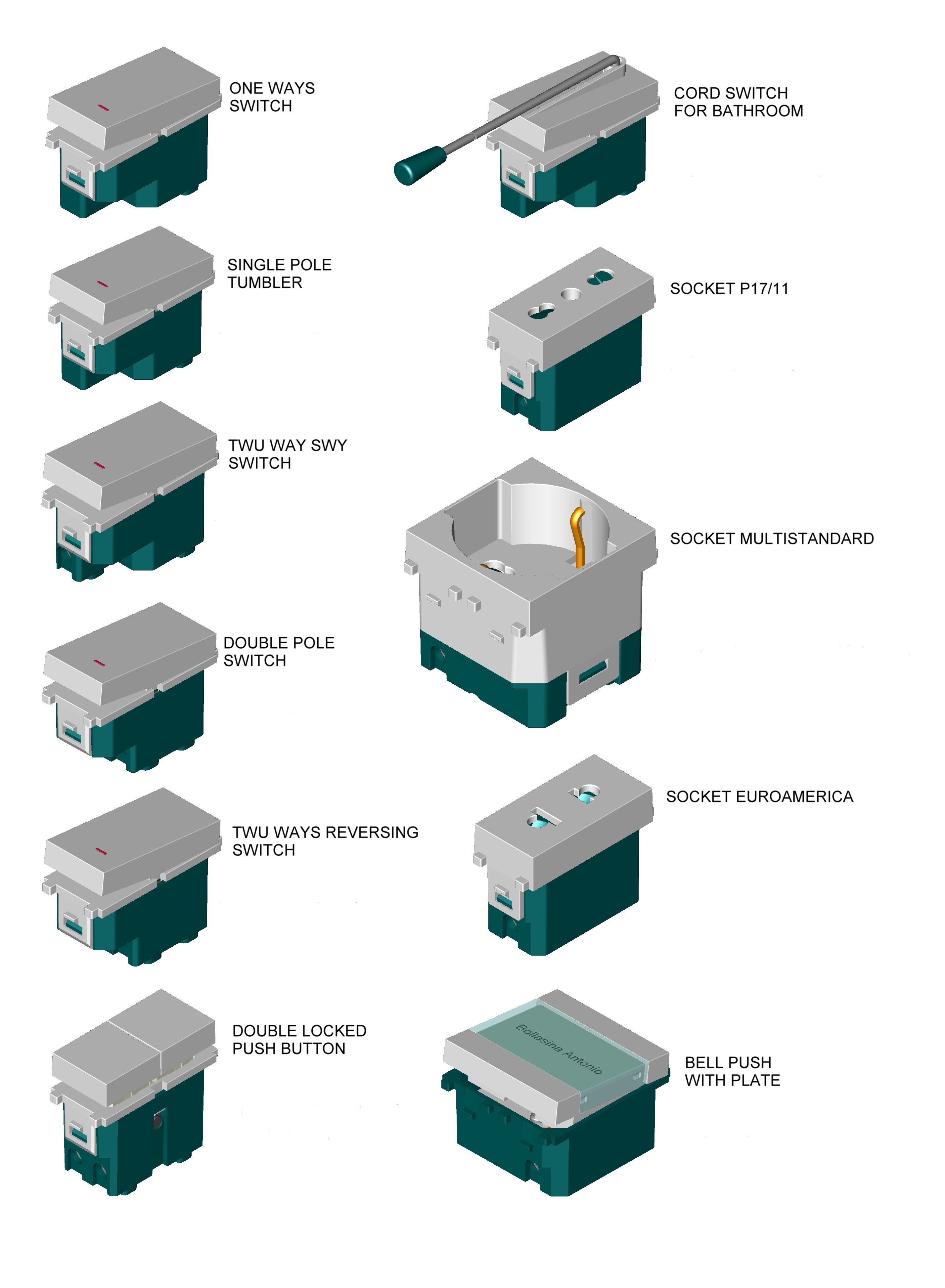 ONE WAYS
SWITCH

SINGLE POLE
TUMBLER

TWU WAY SWY
SWITCH

DOUBLE POLE
SWITCH

TWU WAYS REVERSING
SWITCH

DOUBLE LOCKED
PUSH BUTTON

CORD SWITCH
FOR BATHROOM

SOCKET P17/11

SOCKET MULTISTANDARD

SOCKET EUROAMERICA

Bollasina Antonio

BELL PUSH
WITH PLATE