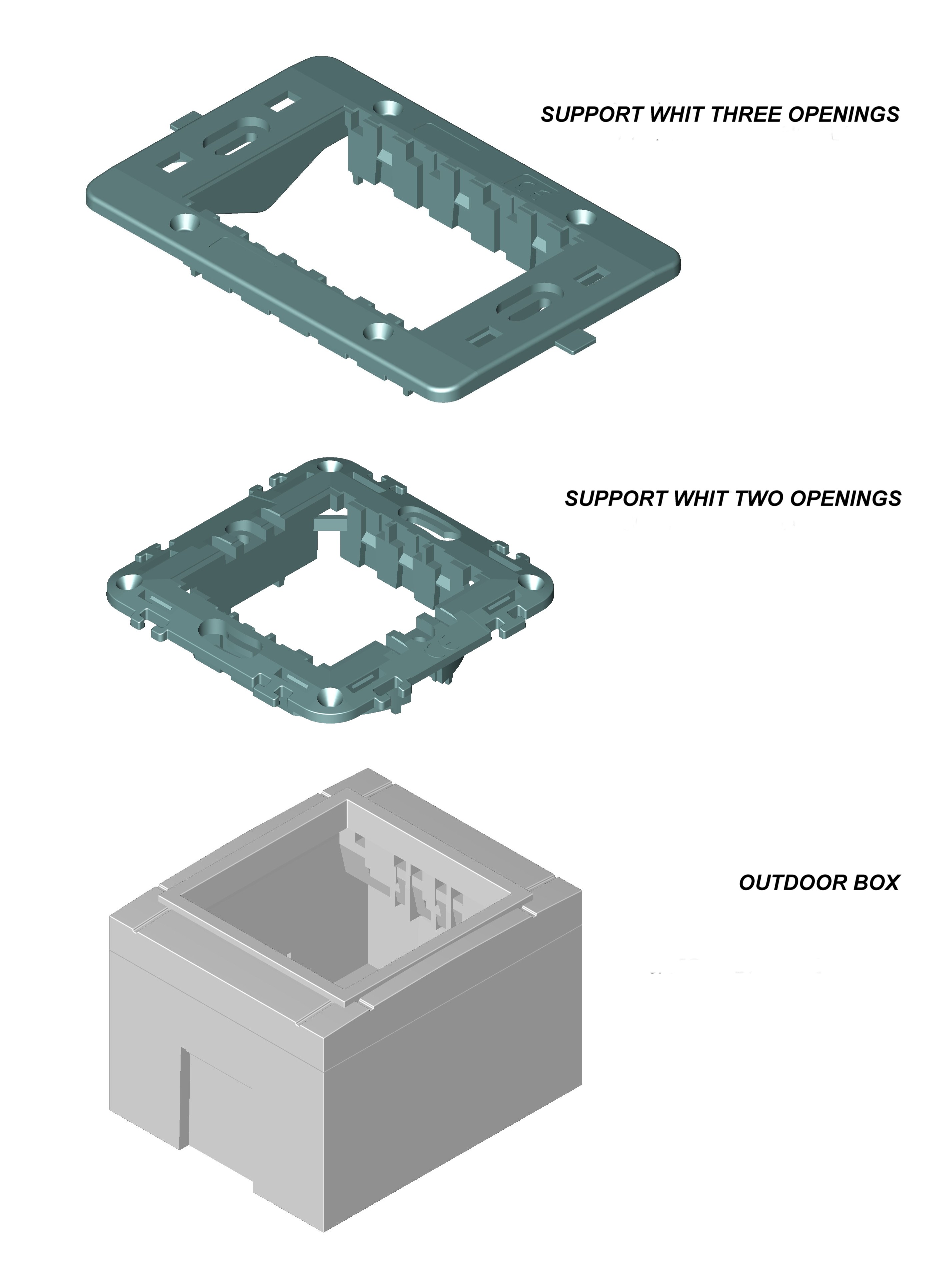 SUPPORT WHIT THREE OPENINGS

SUPPORT WHIT TWO OPENINGS

OUTDOOR BOX