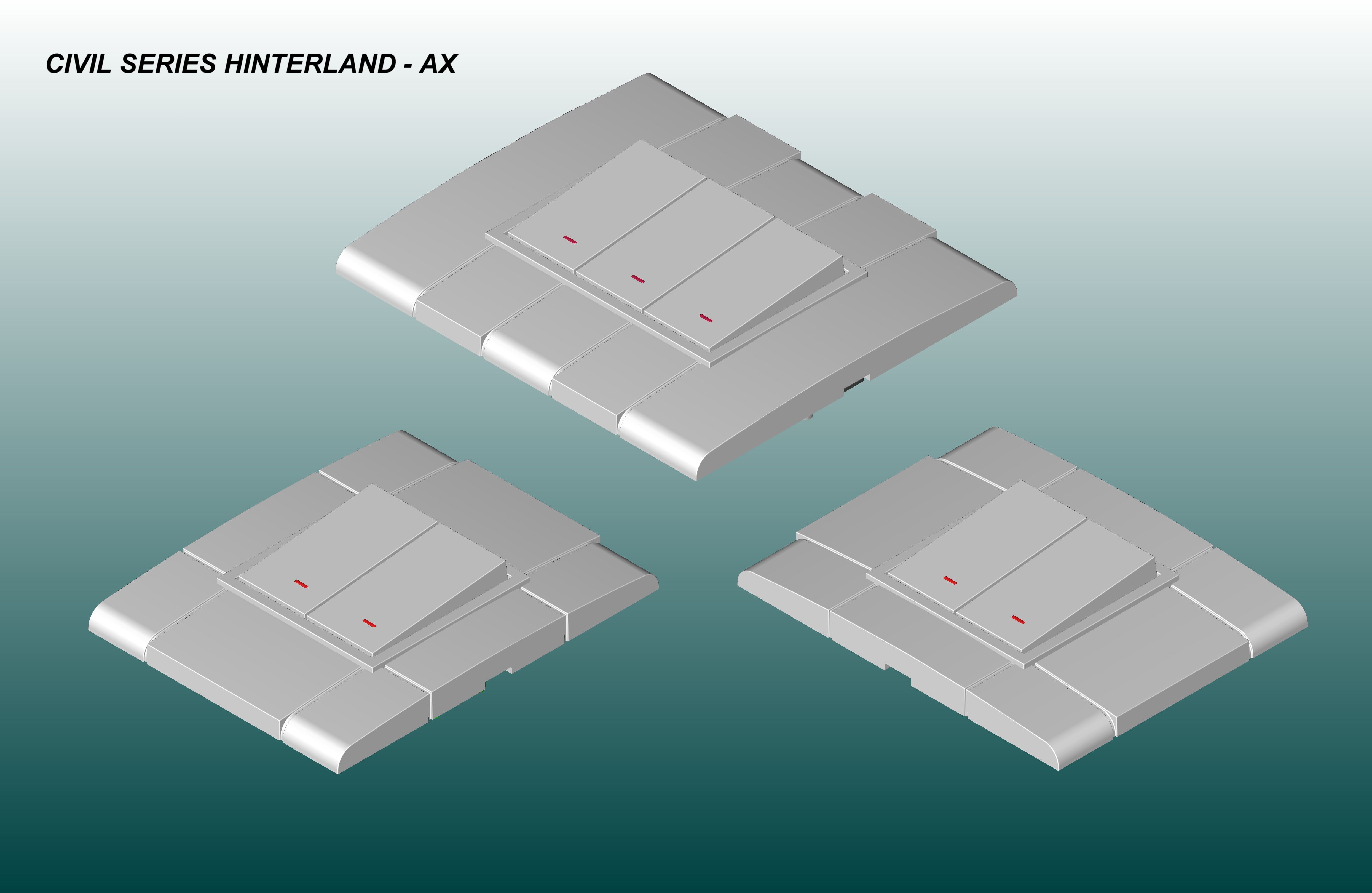 CIVIL SERIES HINTERLAND - AX