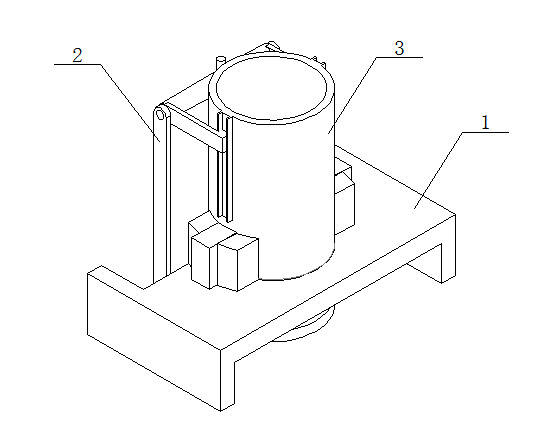 2
3
1