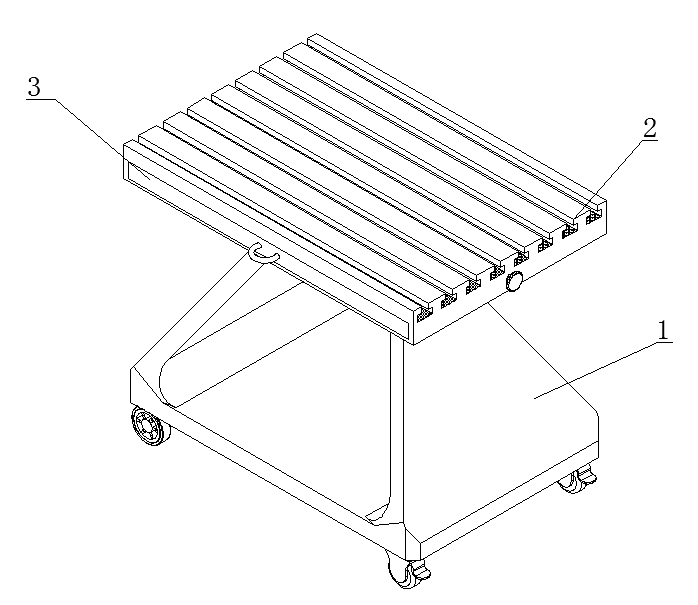 3
2
1