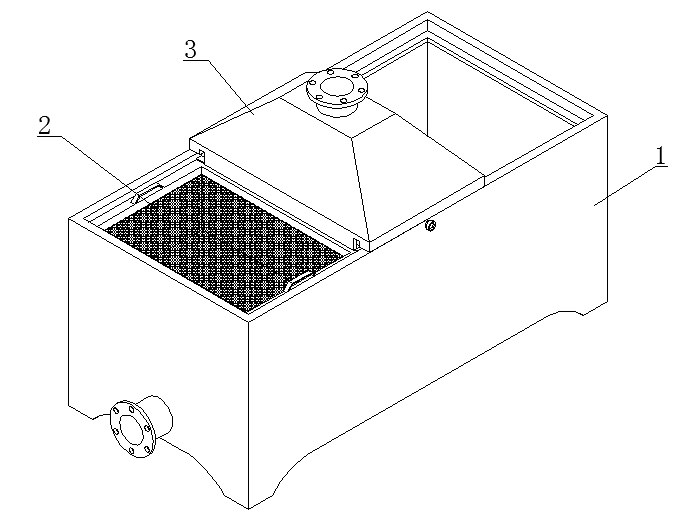 3
2
1