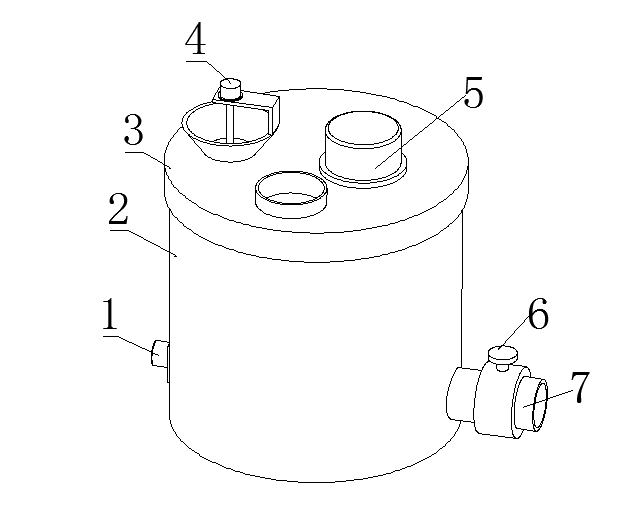 4
5
3
2
1
6
7