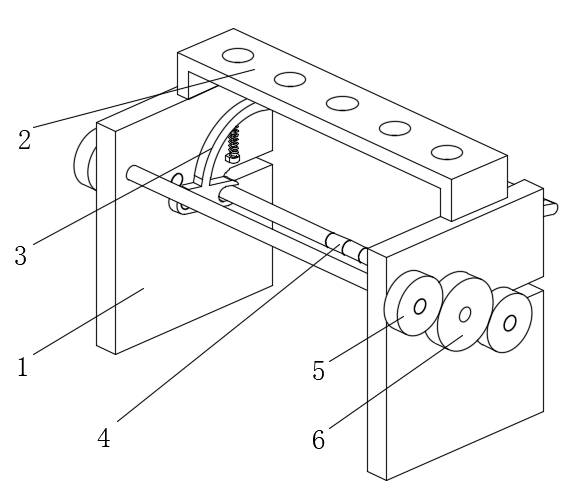 2
3
1
4
5
6