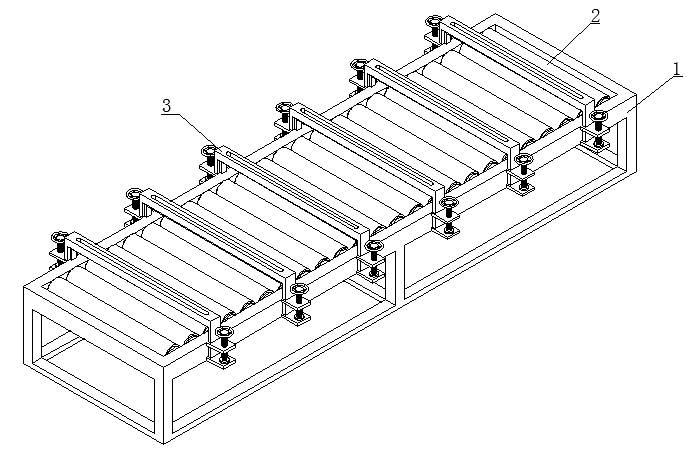 2
1
3