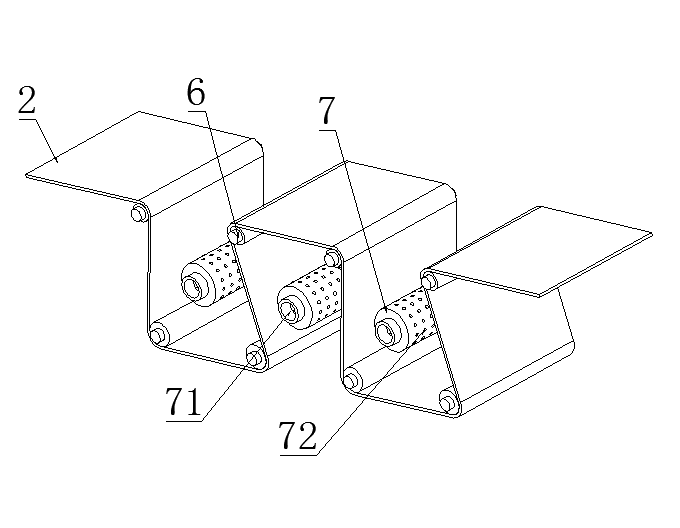 2
6
7
71
72