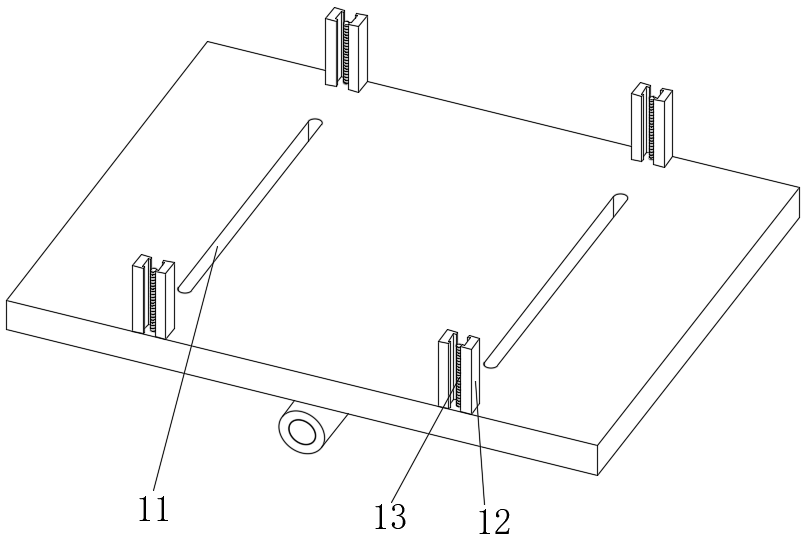 11
13
12