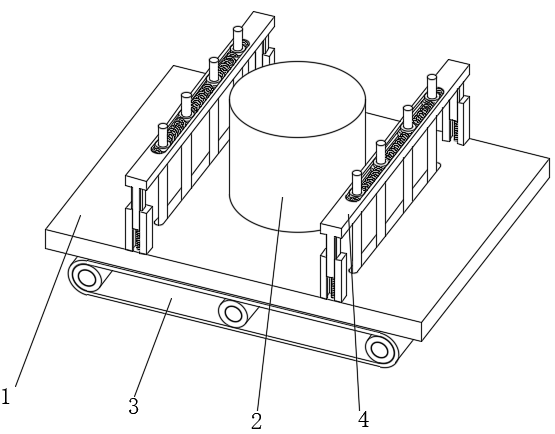 1
3
2
4