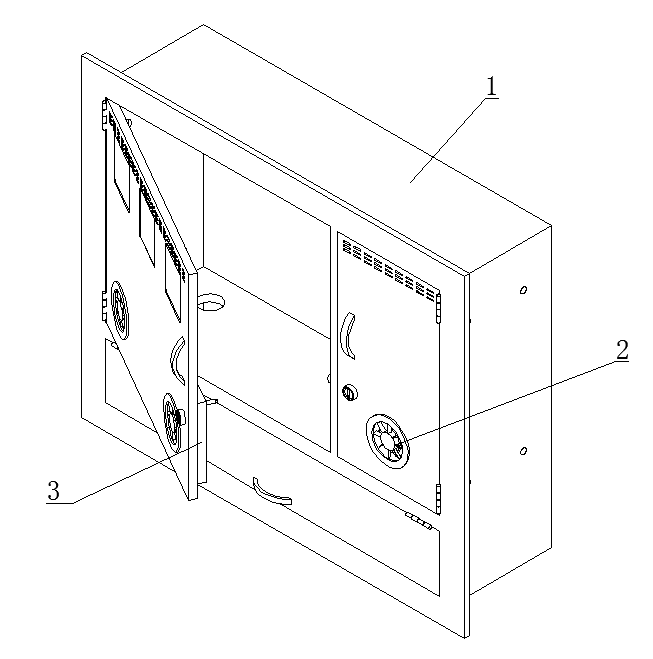 1

2

3