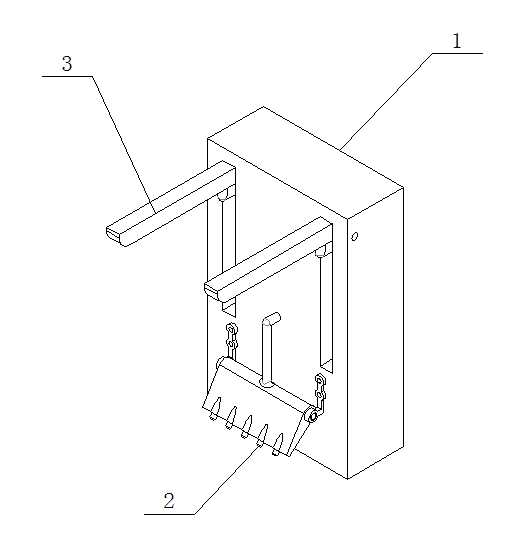 3

1

2