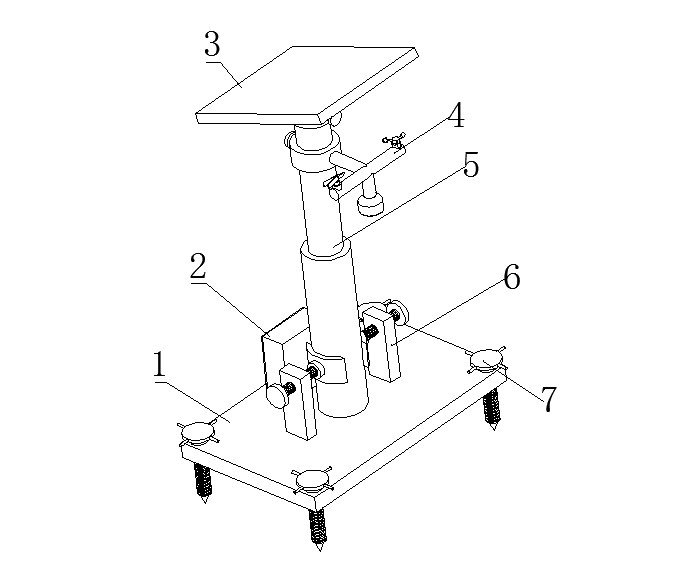 3
4
5
2
6
1
7