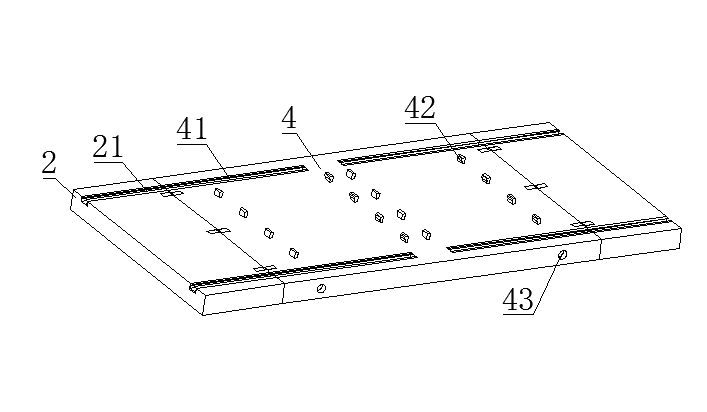 2
21
41
4
42
43