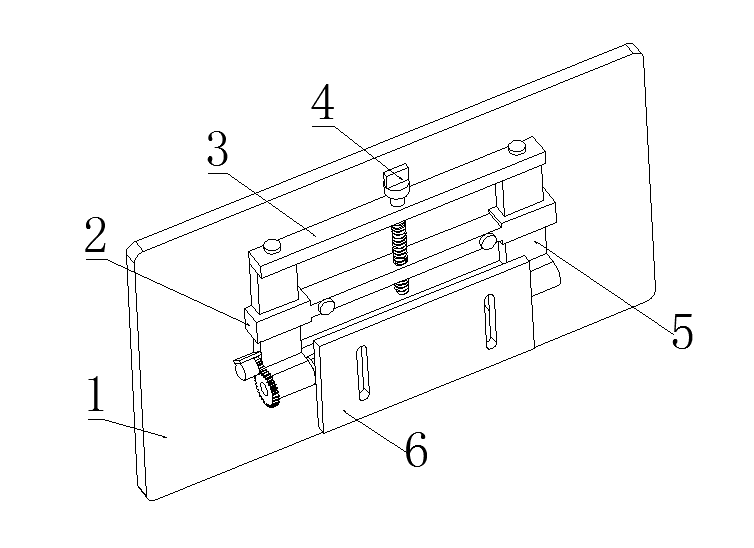 4
3
2
5
1
6