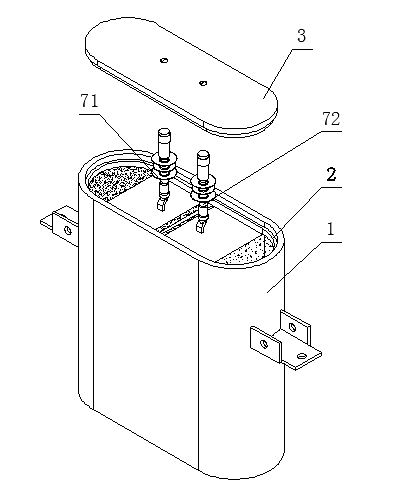 3
71
72
2
1