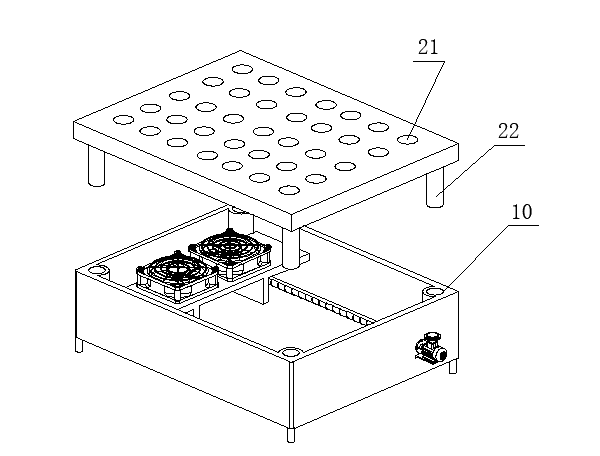 21
22
10