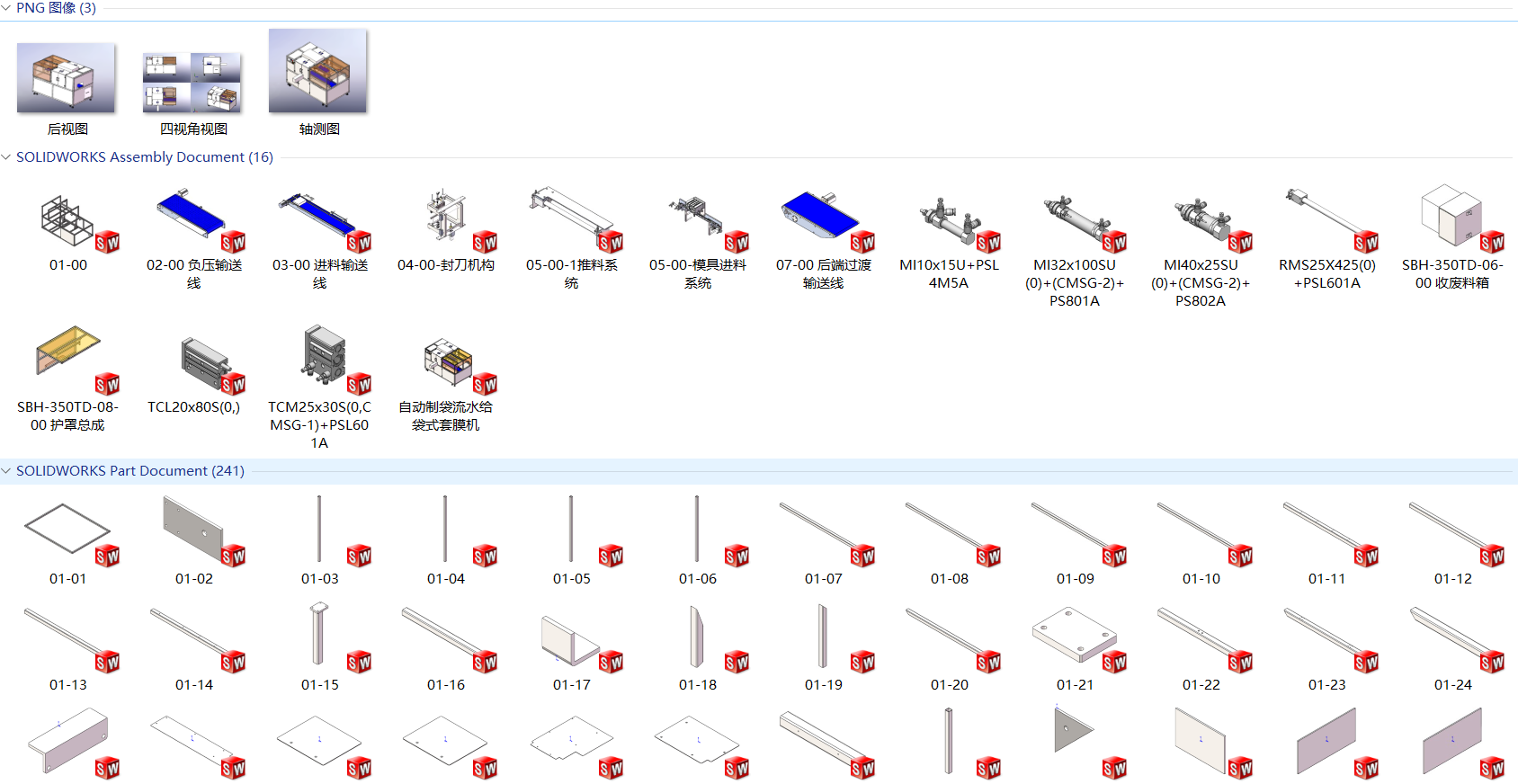 PNG 图像 (3)

后视图
四视角视图
轴测图

SOLIDWORKS Assembly Document (16)

01-00
02-00 负压输送线
03-00 进料输送线
04-00-封刀机构
05-00-1推料系统
05-00-模具进料系统
07-00 后端过渡输送线
MI10x15U+PSL4M5A
MI32x100SU(0)+(CMSG-2)+PS801A
MI40x25SU(0)+(CMSG-2)+PS802A
RMS25X425(0)+PSL601A
SBH-350TD-06-00 收废料箱
SBH-350TD-08-00 护罩总成
TCL20x80S(0,)
TCM25x30S(0,CMSG-1)+PSL601A
自动制袋流水给袋式套膜机

SOLIDWORKS Part Document (241)

01-01
01-02
01-03
01-04
01-05
01-06
01-07
01-08
01-09
01-10
01-11
01-12
01-13
01-14
01-15
01-16
01-17
01-18
01-19
01-20
01-21
01-22
01-23
01-24