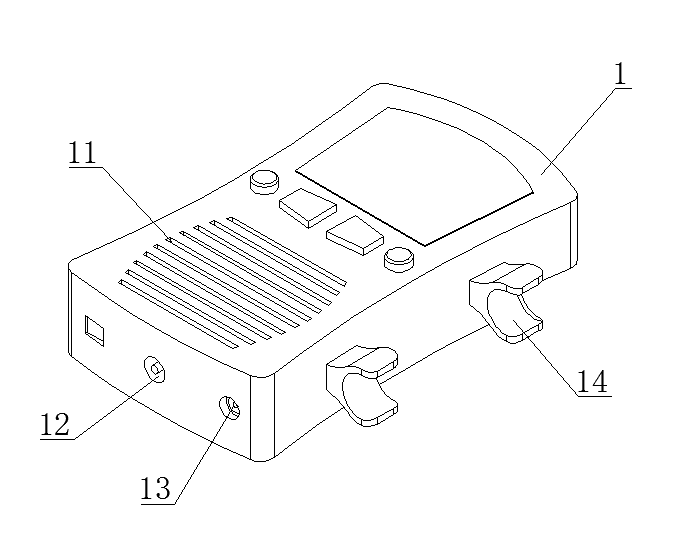 1
11
14
12
13