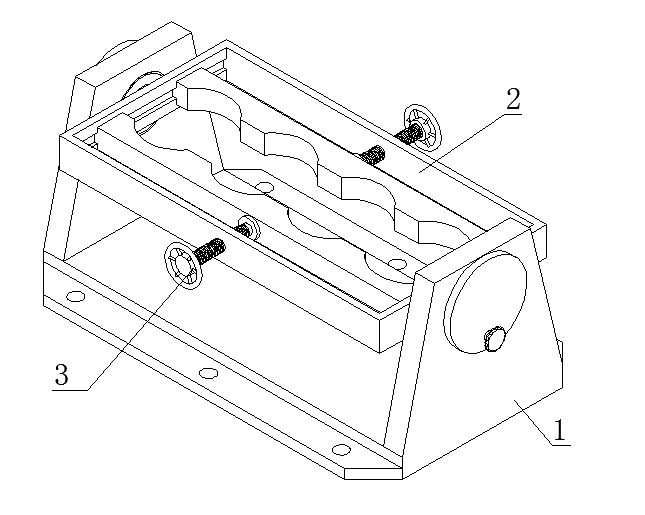 2
3
1