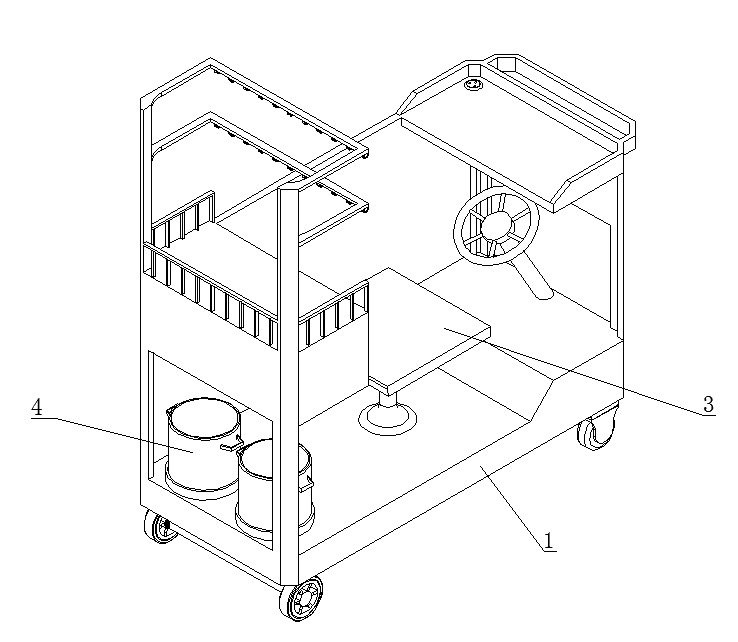 4

3

1