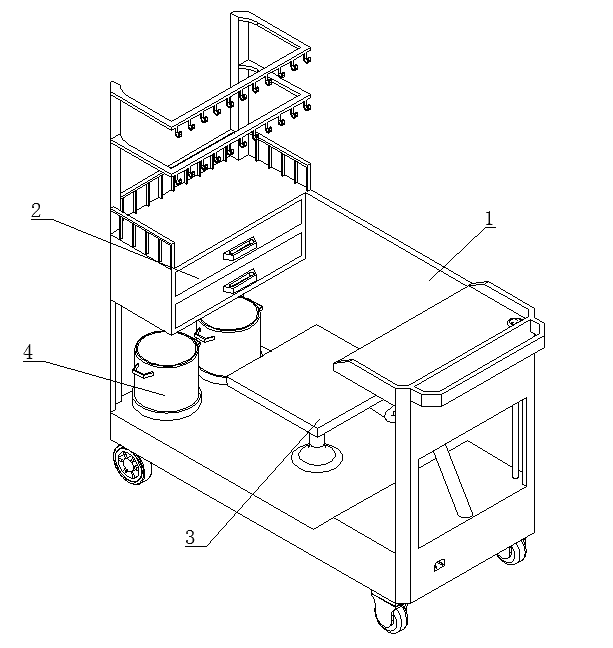 2
1
4
3