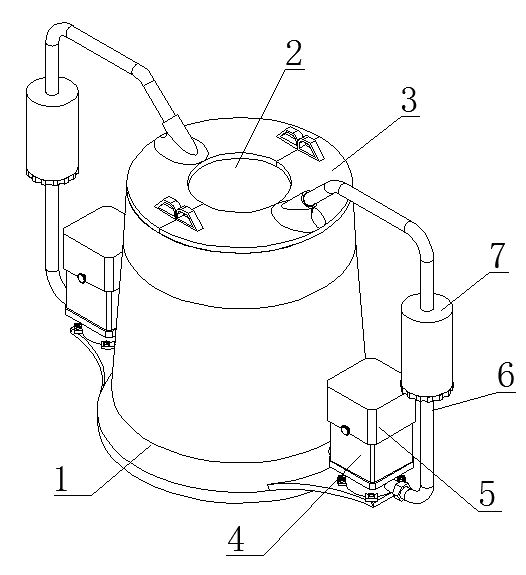 2
3
7
6
1
5
4